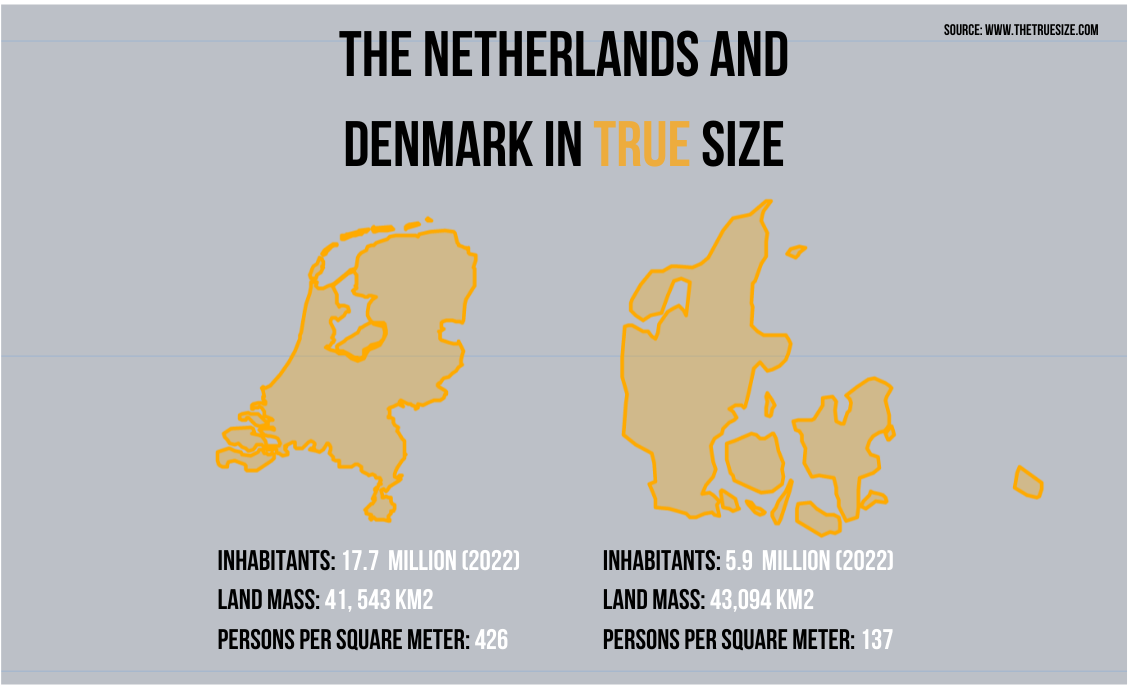 SOURCE: WWW.THETRUESIZE.COM

THE NETHERLANDS AND DENMARK IN TRUE SIZE

INHABITANTS: 17.7 MILLION (2022)
LAND MASS: 41, 543 KM2
PERSONS PER SQUARE METER: 426

INHABITANTS: 5.9 MILLION (2022)
LAND MASS: 43,094 KM2
PERSONS PER SQUARE METER: 137